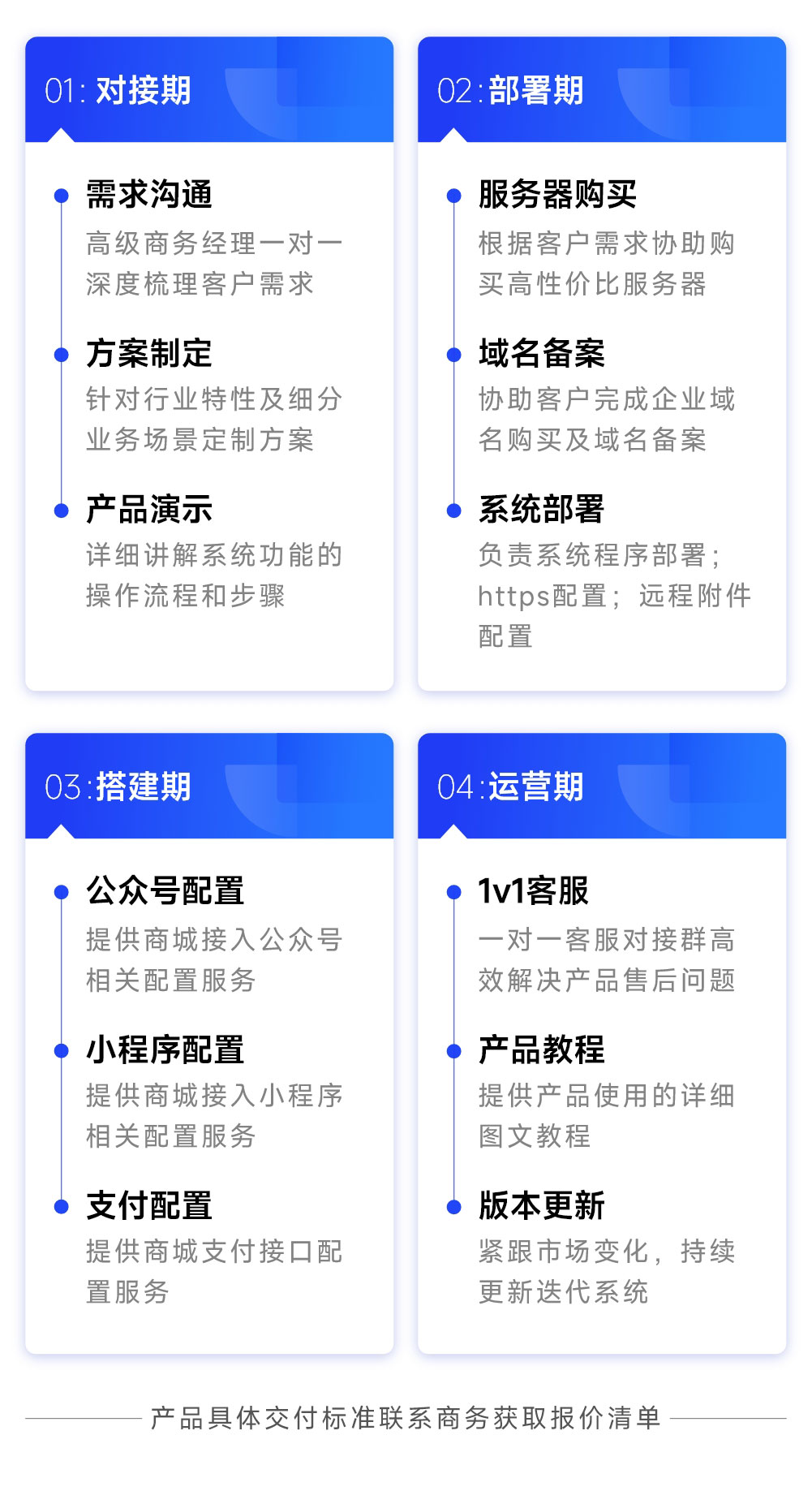 01: 对接期

需求沟通
高级商务经理一对一深度梳理客户需求

方案制定
针对行业特性及细分业务场景定制方案

产品演示
详细讲解系统功能的操作流程和步骤

02: 部署期

服务器购买
根据客户需求协助购买高性价比服务器

域名备案
协助客户完成企业域名购买及域名备案

系统部署
负责系统程序部署；https配置；远程附件配置

03: 搭建期

公众号配置
提供商城接入公众号相关配置服务

小程序配置
提供商城接入小程序相关配置服务

支付配置
提供商城支付接口配置服务

04: 运营期

1v1客服
一对一客服对接群高效解决产品售后问题

产品教程
提供产品使用的详细图文教程

版本更新
紧跟市场变化，持续更新迭代系统

产品具体交付标准联系商务获取报价清单