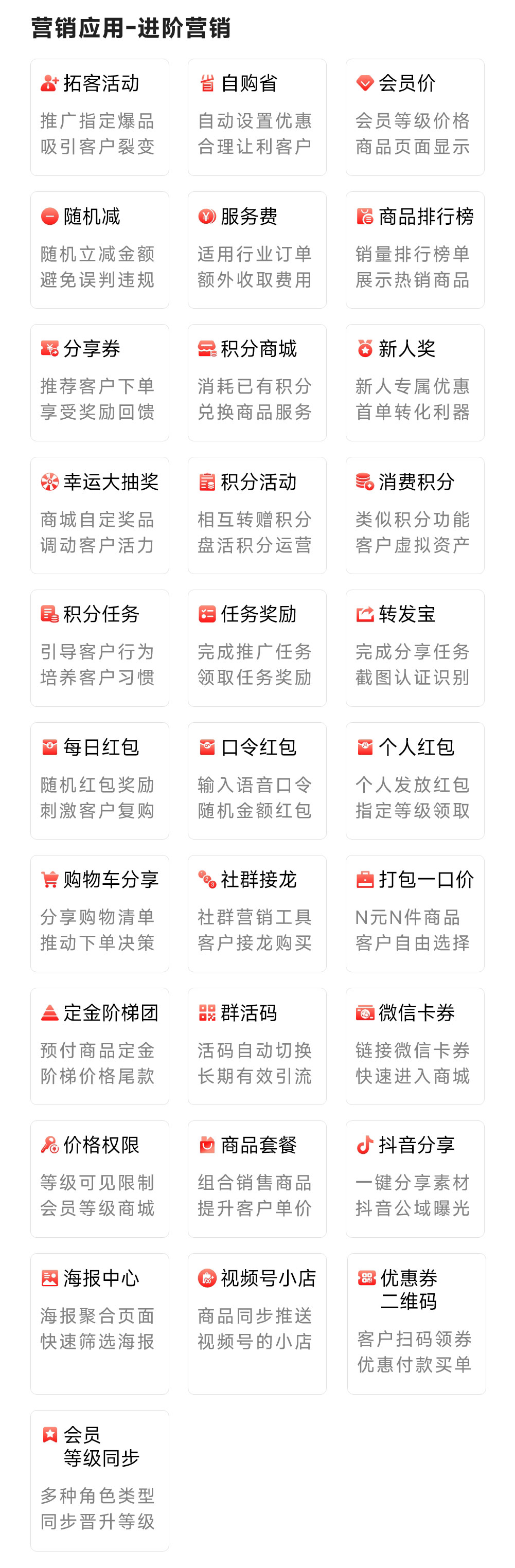 营销应用-进阶营销

拓客活动
推广指定爆品
吸引客户裂变

自购省
自动设置优惠
合理让利客户

会员价
会员等级价格
商品页面显示

随机减
随机立减金额
避免误判违规

服务费
适用行业订单
额外收取费用

商品排行榜
销量排行榜单
展示热销商品

分享券
推荐客户下单
享受奖励回馈

积分商城
消耗已有积分
兑换商品服务

新人奖
新人专属优惠
首单转化利器

幸运大抽奖
商城自定奖品
调动客户活力

积分活动
相互转赠积分
盘活积分运营

消费积分
类似积分功能
客户虚拟资产

积分任务
引导客户行为
培养客户习惯

任务奖励
完成推广任务
领取任务奖励

转发宝
完成分享任务
截图认证识别

每日红包
随机红包奖励
刺激客户复购

口令红包
输入语音口令
随机金额红包

个人红包
个人发放红包
指定等级领取

购物车分享
分享购物清单
推动下单决策

社群接龙
社群营销工具
客户接龙购买

打包一口价
N元N件商品
客户自由选择

定金阶梯团
预付商品定金
阶梯价格尾款

群活码
活码自动切换
长期有效引流

微信卡券
链接微信卡券
快速进入商城

价格权限
等级可见限制
会员等级商城

商品套餐
组合销售商品
提升客户单价

抖音分享
一键分享素材
抖音公域曝光

海报中心
海报聚合页面
快速筛选海报

视频号小店
商品同步推送
视频号的小店

优惠券
二维码
客户扫码领券
优惠付款买单

会员
等级同步
多种角色类型
同步晋升等级